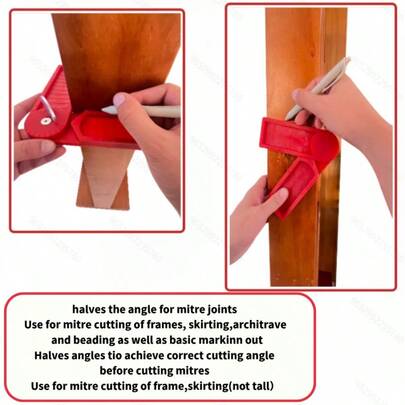 halves the angle for mitre joints
Use for mitre cutting of frames, skirting,architrave and beading as well as basic markinn out
Halves angles tio achieve correct cutting angle before cutting mitres
Use for mitre cutting of frame,skirting(not tall)