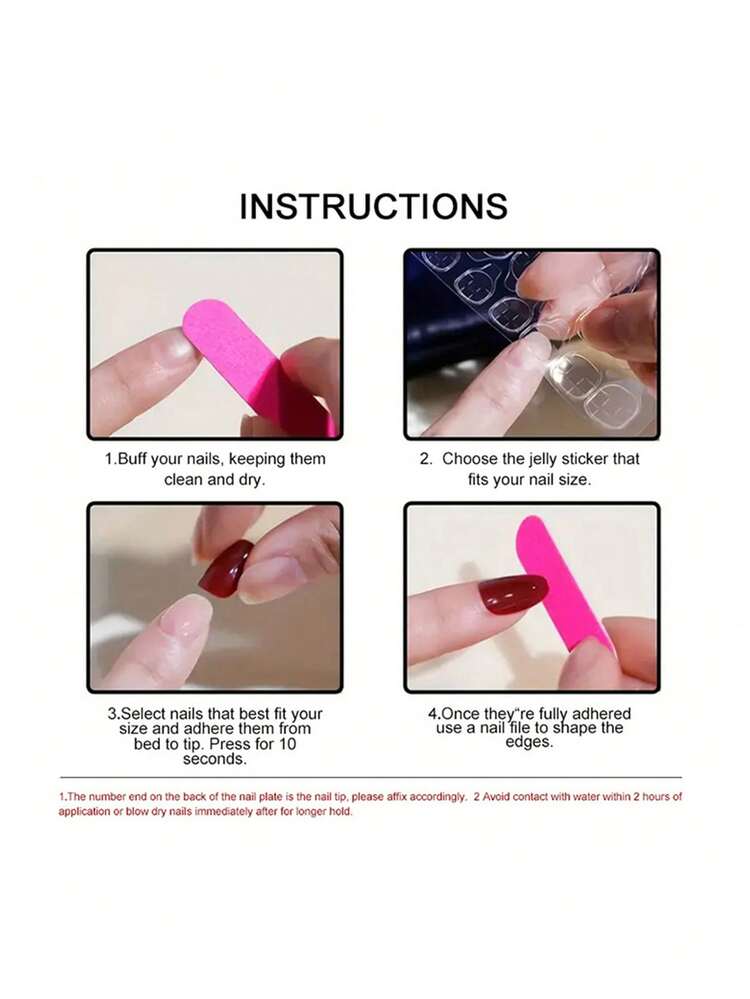 INSTRUCTIONS

1.Buff your nails, keeping them clean and dry.

2. Choose the jelly sticker that fits your nail size.

3.Select nails that best fit your size and adhere them from bed to tip. Press for 10 seconds.

4.Once they"re fully adhered use a nail file to shape the edges.

1.The number end on the back of the nail plate is the nail tip, please affix accordingly. 2 Avoid contact with water within 2 hours of application or blow dry nails immediately after for longer hold.