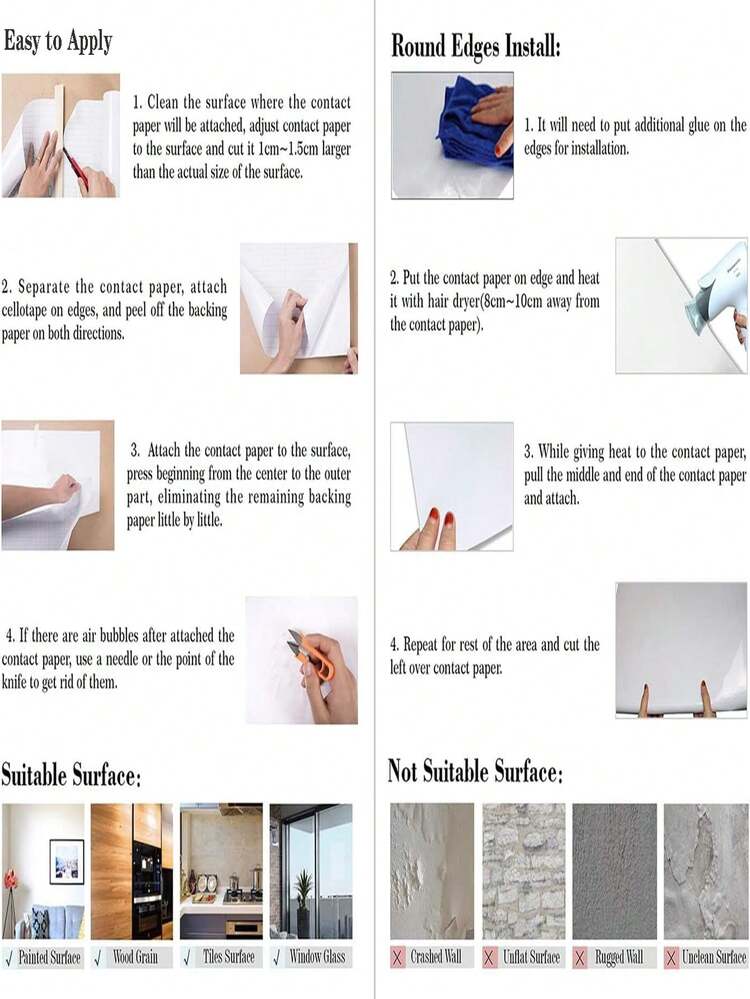 Easy to Apply

1. Clean the surface where the contact paper will be attached, adjust contact paper to the surface and cut it 1cm~1.5cm larger than the actual size of the surface.

2. Separate the contact paper, attach cellotape on edges, and peel off the backing paper on both directions.

3. Attach the contact paper to the surface, press beginning from the center to the outer part, eliminating the remaining backing paper little by little.

4. If there are air bubbles after attached the contact paper, use a needle or the point of the knife to get rid of them.

Suitable Surface:

√ Painted Surface √ Wood Grain √ Tiles Surface √ Window Glass

Round Edges Install:

1. It will need to put additional glue on the edges for installation.

2. Put the contact paper on edge and heat it with hair dryer(8cm~10cm away from the contact paper).

3. While giving heat to the contact paper, pull the middle and end of the contact paper and attach.

4. Repeat for rest of the area and cut the left over contact paper.

Not Suitable Surface:

X Crashed Wall X Unflat Surface X Rugged Wall X Unclean Surface