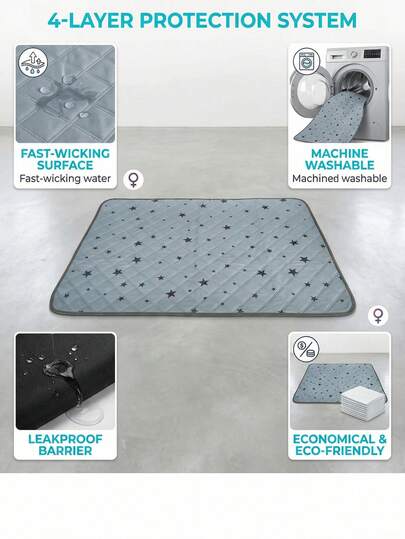 4-LAYER PROTECTION SYSTEM

FAST-WICKING SURFACE
Fast-wicking water

MACHINE WASHABLE
Machined washable

LEAKPROOF BARRIER

ECONOMICAL & ECO-FRIENDLY