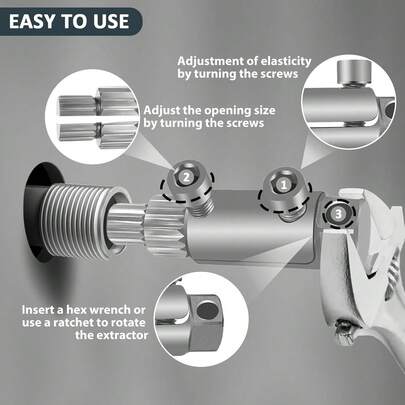 EASY TO USE

Adjustment of elasticity by turning the screws

Adjust the opening size by turning the screws

2

1

3

Insert a hex wrench or use a ratchet to rotate the extractor