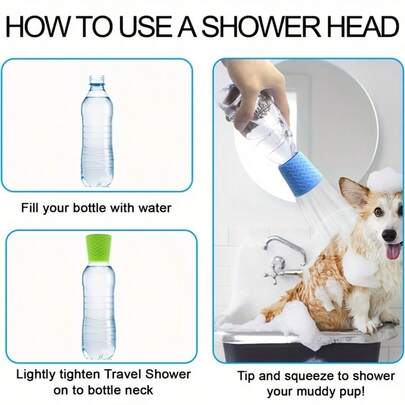 HOW TO USE A SHOWER HEAD

Fill your bottle with water

Lightly tighten Travel Shower on to bottle neck

Tip and squeeze to shower your muddy pup!