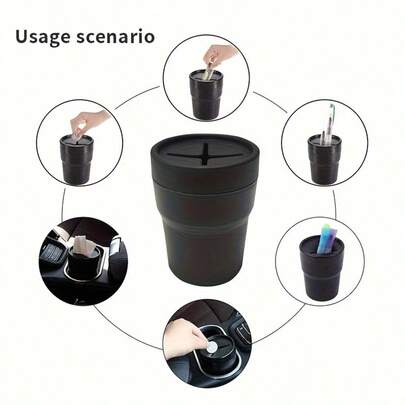 Usage scenario