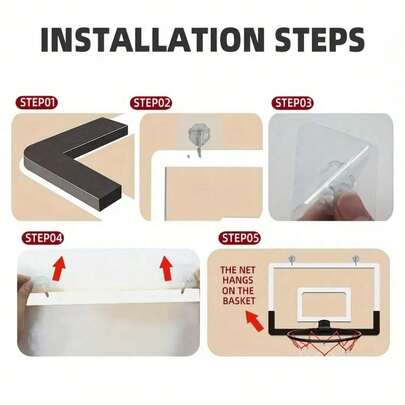 INSTALLATION STEPS

STEP01

STEP02

STEP03

STEP04

STEP05

THE NET HANGS ON THE BASKET