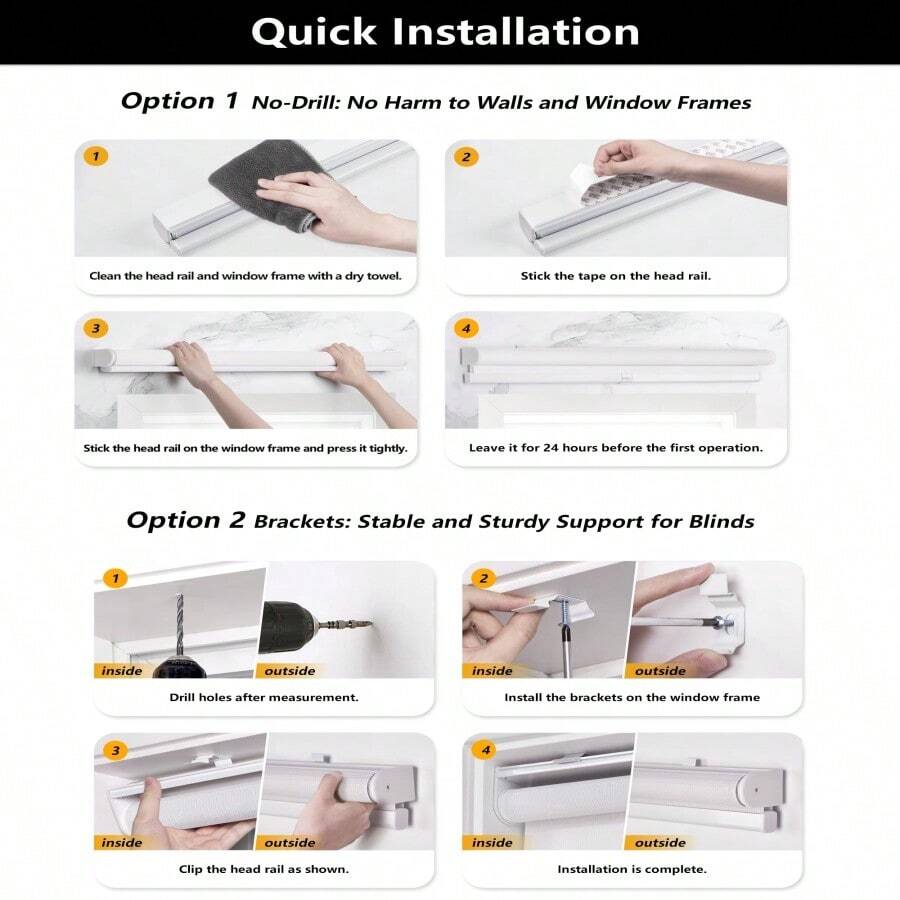 Quick Installation

Option 1 No-Drill: No Harm to Walls and Window Frames

1
Clean the head rail and window frame with a dry towel.

2
Stick the tape on the head rail.

3
Stick the head rail on the window frame and press it tightly.

4
Leave it for 24 hours before the first operation.

Option 2 Brackets: Stable and Sturdy Support for Blinds

1
inside
outside
Drill holes after measurement.

2
inside
outside
Install the brackets on the window frame

3
inside
outside
Clip the head rail as shown.

4
inside
outside
Installation is complete.