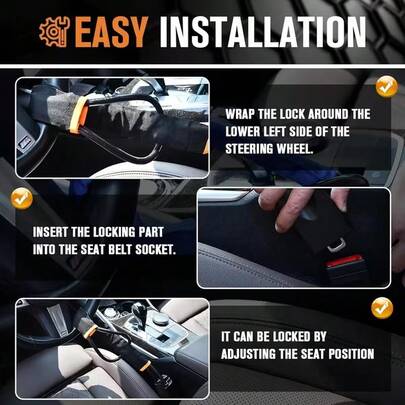 EASY INSTALLATION

WRAP THE LOCK AROUND THE LOWER LEFT SIDE OF THE STEERING WHEEL.

INSERT THE LOCKING PART INTO THE SEAT BELT SOCKET.

IT CAN BE LOCKED BY ADJUSTING THE SEAT POSITION