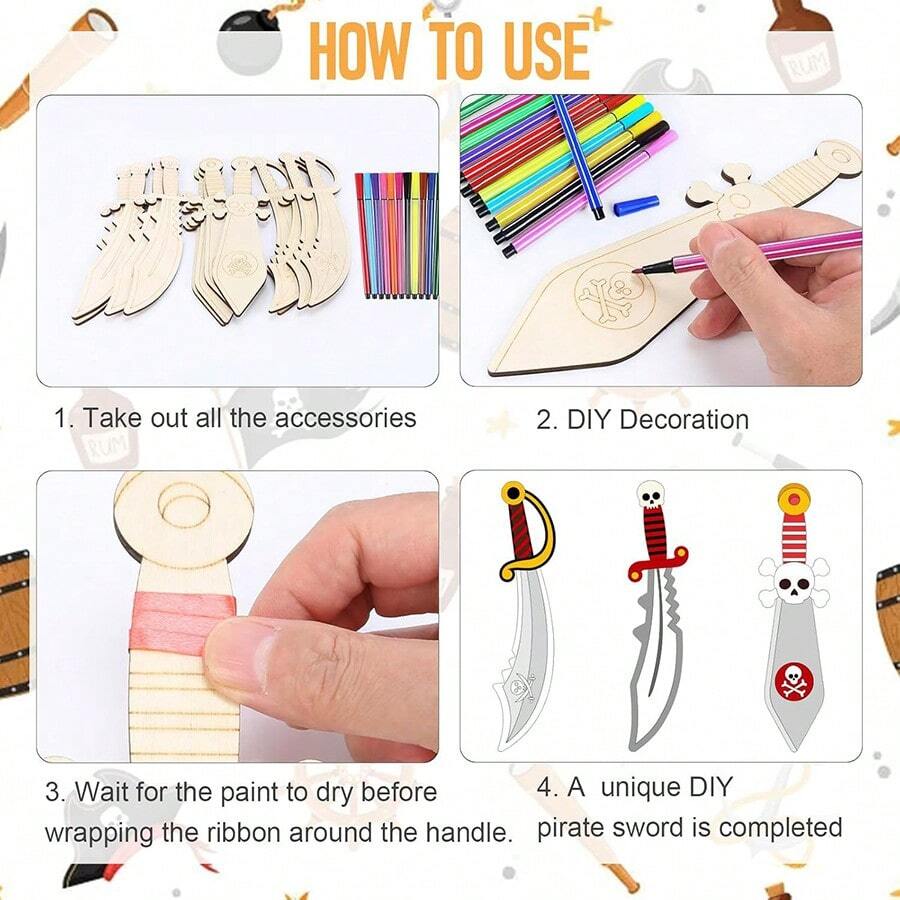 HOW TO USE

RUM

1. Take out all the accessories

2. DIY Decoration

RUM

3. Wait for the paint to dry before wrapping the ribbon around the handle.

4. A unique DIY pirate sword is completed