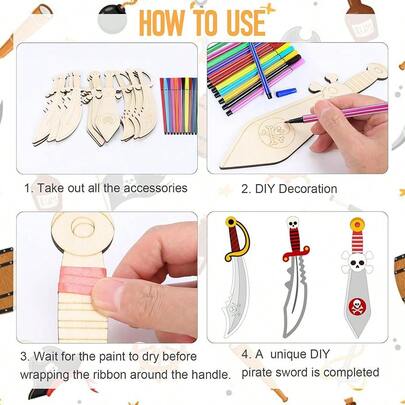 HOW TO USE

1. Take out all the accessories

2. DIY Decoration

3. Wait for the paint to dry before wrapping the ribbon around the handle.

4. A unique DIY pirate sword is completed