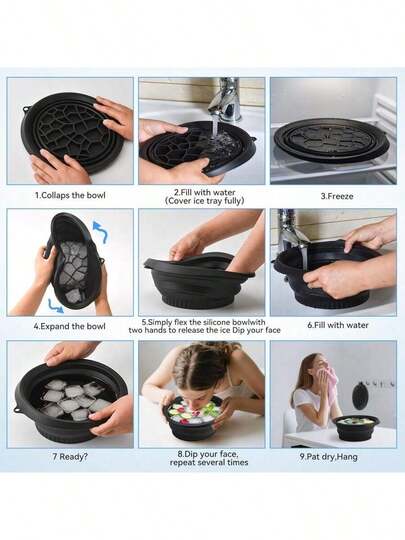 1.Collaps the bowl

2.Fill with water
(Cover ice tray fully)

3.Freeze

4.Expand the bowl

5.Simply flex the silicone bowlwith two hands to release the ice Dip your face

6.Fill with water

7 Ready?

8.Dip your face, repeat several times

9.Pat dry,Hang