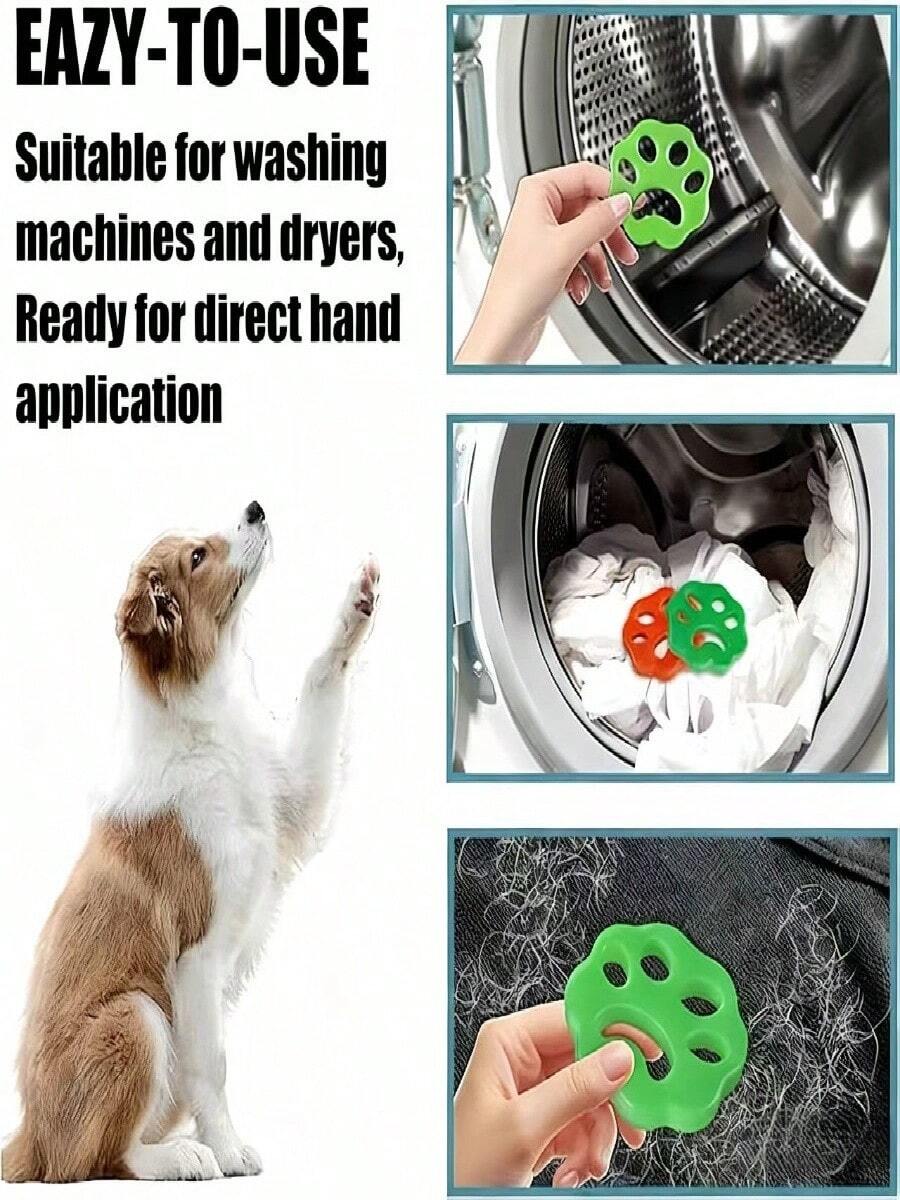 EAZY-TO-USE

Suitable for washing machines and dryers, Ready for direct hand application