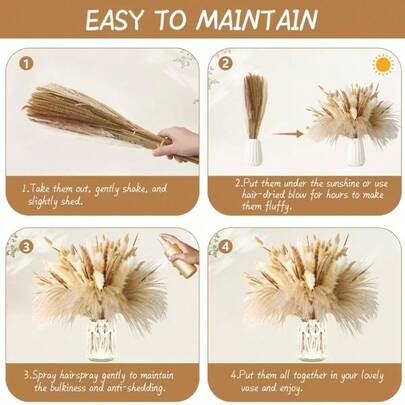 EASY TO MAINTAIN

1

1.Take them out, gently shake, and slightly shed.

2

2.Put them under the sunshine or use hair-dried blow for hours to make them fluffy.

3

3.Spray hairspray gently to maintain the bulkiness and anti-shedding.

4

4.Put them all together in your lovely vase and enjoy.