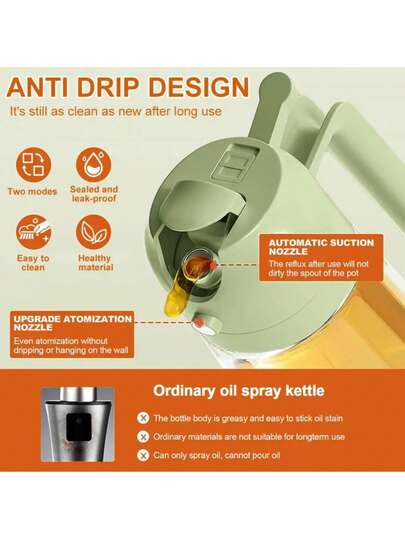 ANTI DRIP DESIGN
It's still as clean as new after long use

Two modes

Sealed and leak-proof

Easy to clean

Healthy material

AUTOMATIC SUCTION NOZZLE
The reflux after use will not dirty the spout of the pot

UPGRADE ATOMIZATION NOZZLE
Even atomization without dripping or hanging on the wall

Ordinary oil spray kettle

The bottle body is greasy and easy to stick oil stain

Ordinary materials are not suitable for longterm use

Can only spray oil, cannot pour oil