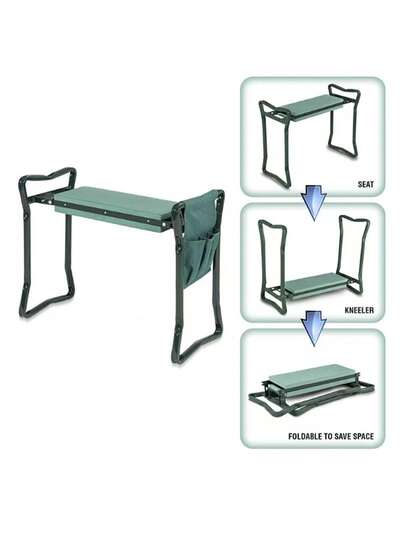 SEAT

KNEELER

FOLDABLE TO SAVE SPACE