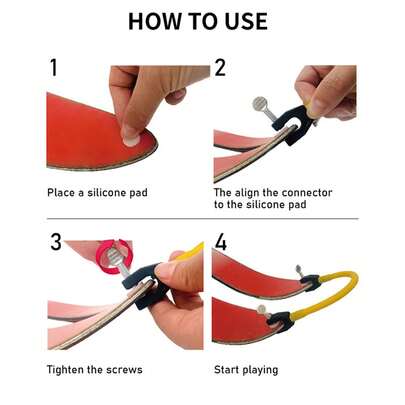 HOW TO USE

1

Place a silicone pad

2

The align the connector to the silicone pad

3

Tighten the screws

4

Start playing