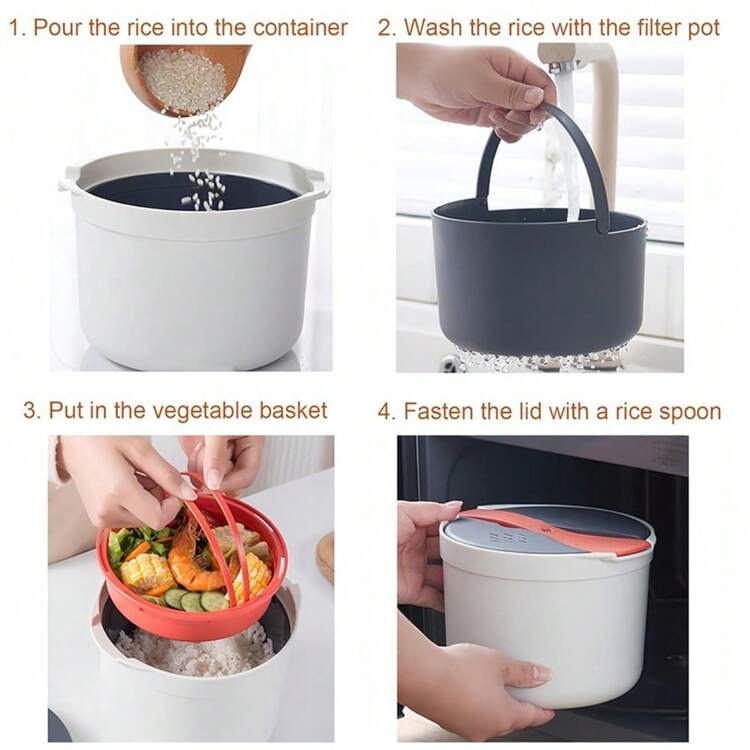 1. Pour the rice into the container

2. Wash the rice with the filter pot

3. Put in the vegetable basket

4. Fasten the lid with a rice spoon