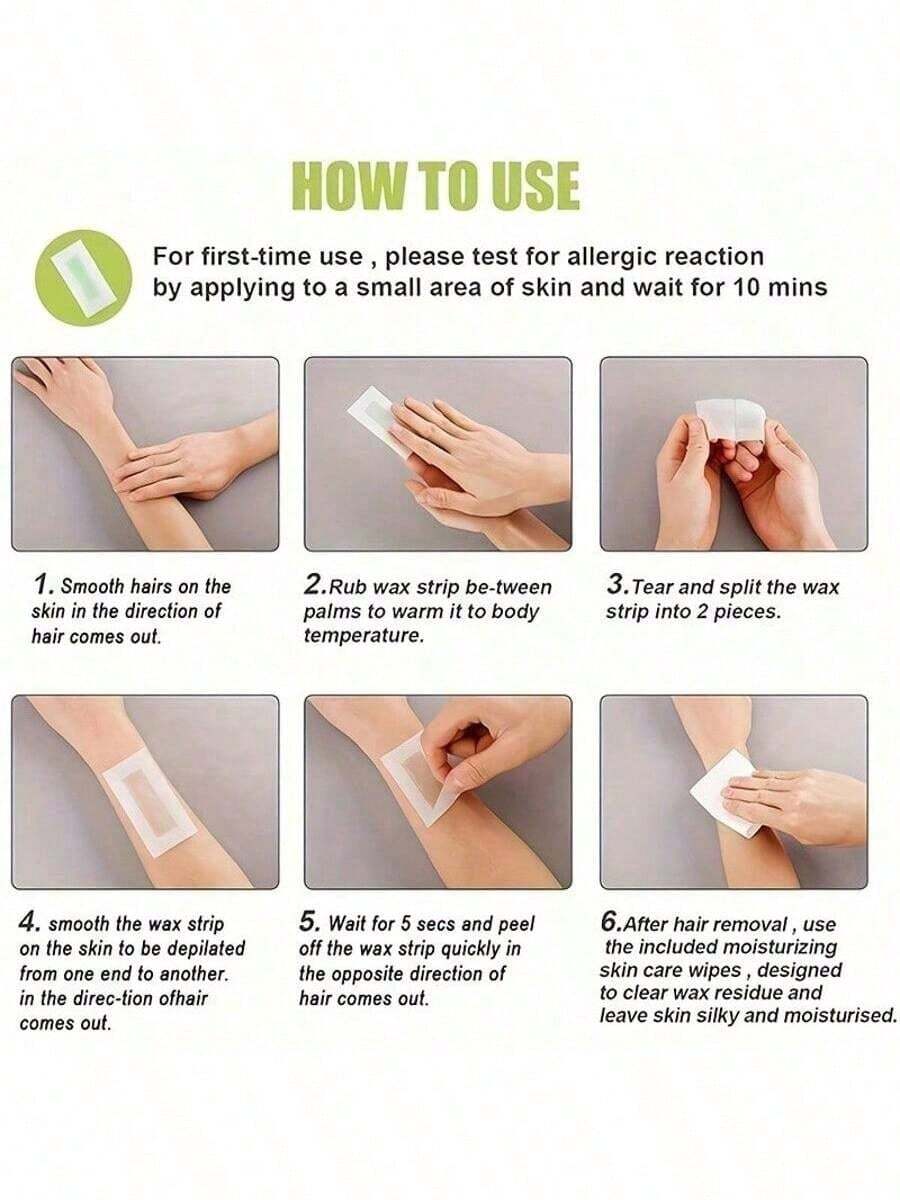 HOW TO USE

For first-time use , please test for allergic reaction by applying to a small area of skin and wait for 10 mins

1. Smooth hairs on the skin in the direction of hair comes out.

2.Rub wax strip be-tween palms to warm it to body temperature.

3.Tear and split the wax strip into 2 pieces.

4. smooth the wax strip on the skin to be depilated from one end to another. in the direc-tion ofhair comes out.

5. Wait for 5 secs and peel off the wax strip quickly in the opposite direction of hair comes out.

6.After hair removal , use the included moisturizing skin care wipes , designed to clear wax residue and leave skin silky and moisturised.