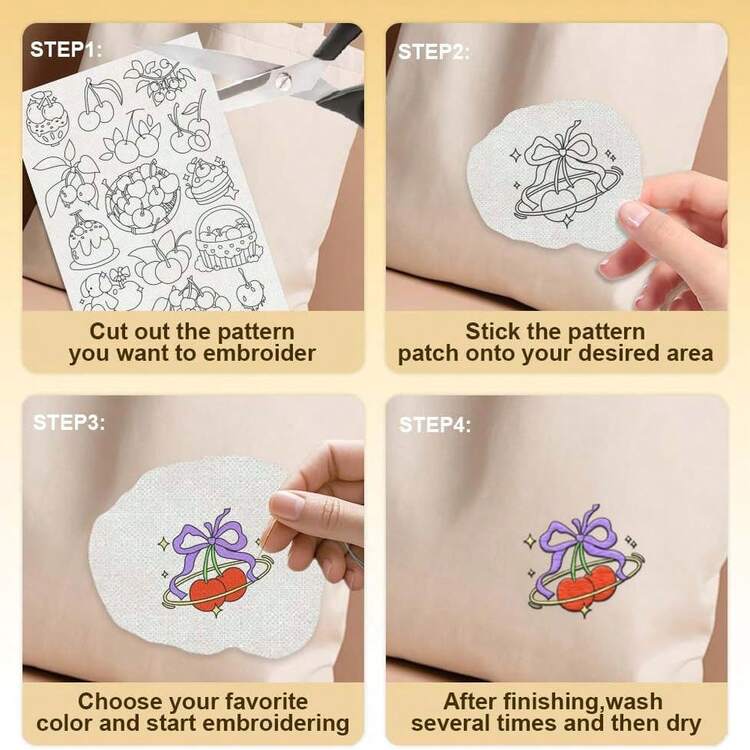 STEP1:

Cut out the pattern you want to embroider

STEP2:

Stick the pattern patch onto your desired area

STEP3:

Choose your favorite color and start embroidering

STEP4:

After finishing,wash several times and then dry