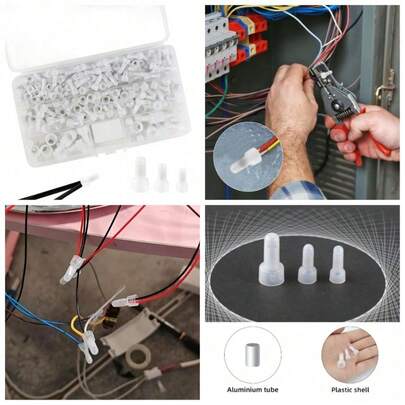 Aluminium tube

Plastic shell