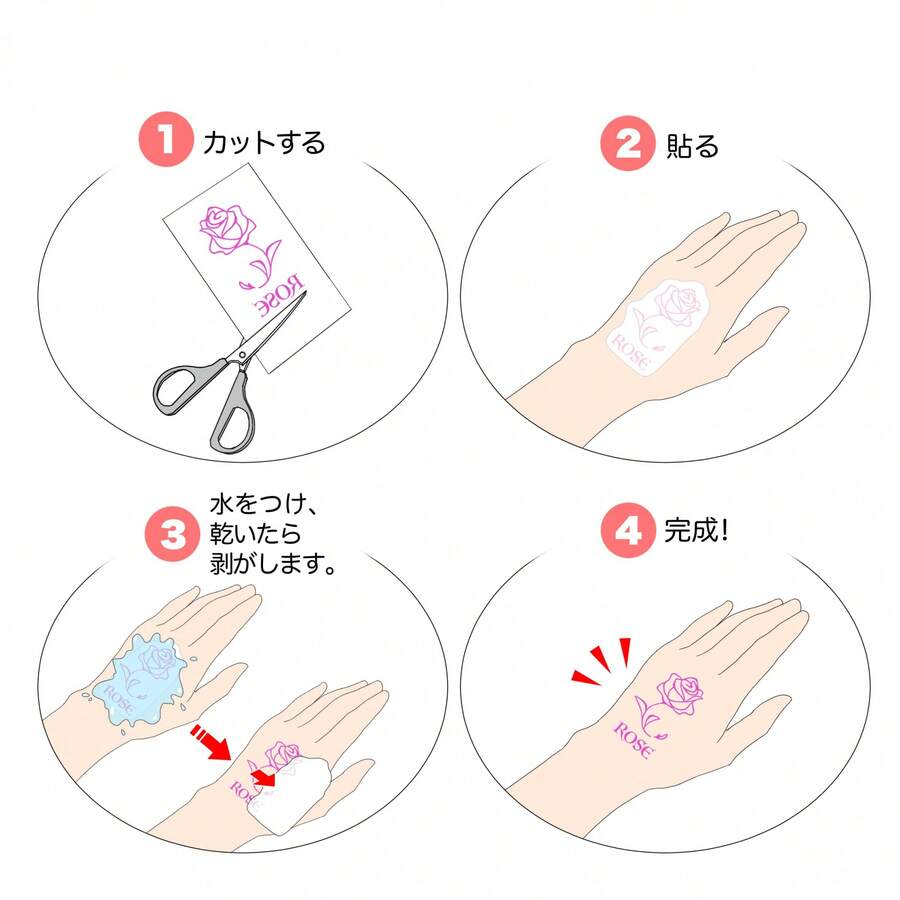 1 カットする

ROSE

2 貼る

ROSE

3 水をつけ、乾いたら剥がします。

ROSE

ROSE

4 完成!

ROSE