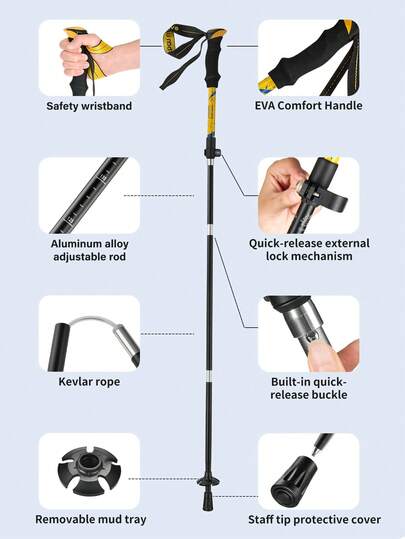 Safety wristband

EVA Comfort Handle

Aluminum alloy adjustable rod

Quick-release external lock mechanism

Kevlar rope

Built-in quick-release buckle

Removable mud tray

Staff tip protective cover