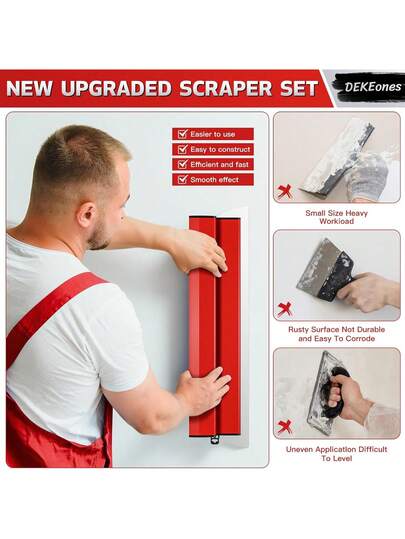 NEW UPGRADED SCRAPER SET

DEKEones

Easier to use
Easy to construct
Efficient and fast
Smooth effect

Small Size Heavy Workload

Rusty Surface Not Durable and Easy To Corrode

Uneven Application Difficult To Level