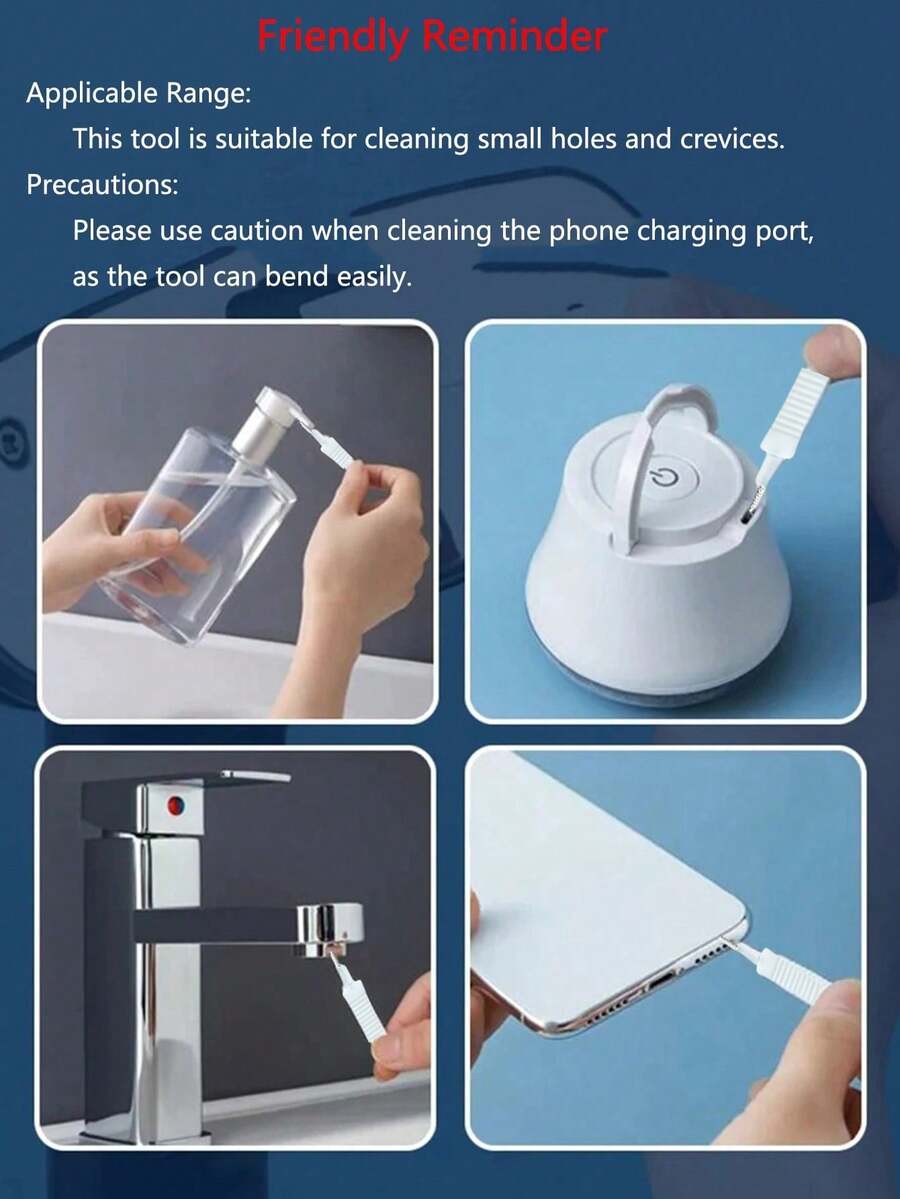 Friendly Reminder

Applicable Range:
This tool is suitable for cleaning small holes and crevices.

Precautions:
Please use caution when cleaning the phone charging port, as the tool can bend easily.