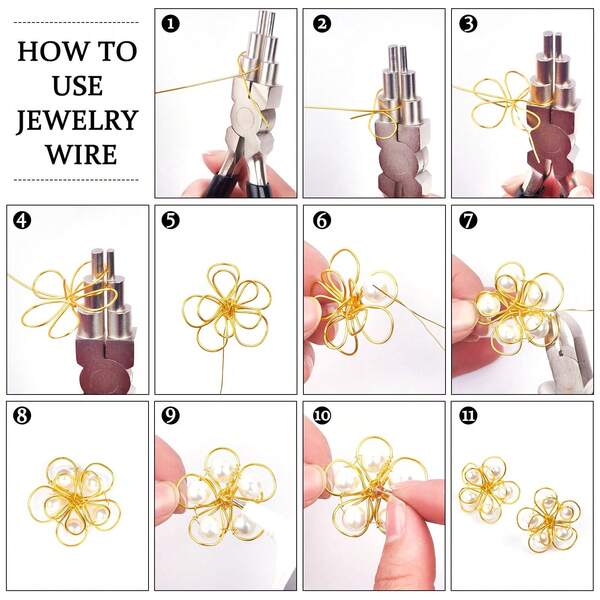 HOW TO USE JEWELRY WIRE

1

2

3

4

5

6

7

8

9

10

11