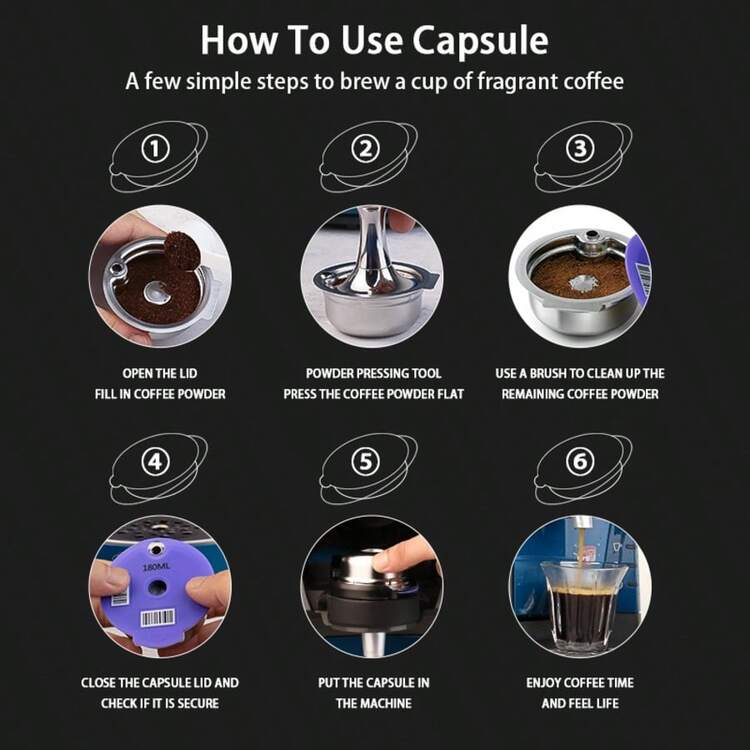 How To Use Capsule

A few simple steps to brew a cup of fragrant coffee

①

OPEN THE LID
FILL IN COFFEE POWDER

②

POWDER PRESSING TOOL
PRESS THE COFFEE POWDER FLAT

③

USE A BRUSH TO CLEAN UP THE
REMAINING COFFEE POWDER

④

180ML

CLOSE THE CAPSULE LID AND
CHECK IF IT IS SECURE

⑤

PUT THE CAPSULE IN
THE MACHINE

⑥

ENJOY COFFEE TIME
AND FEEL LIFE