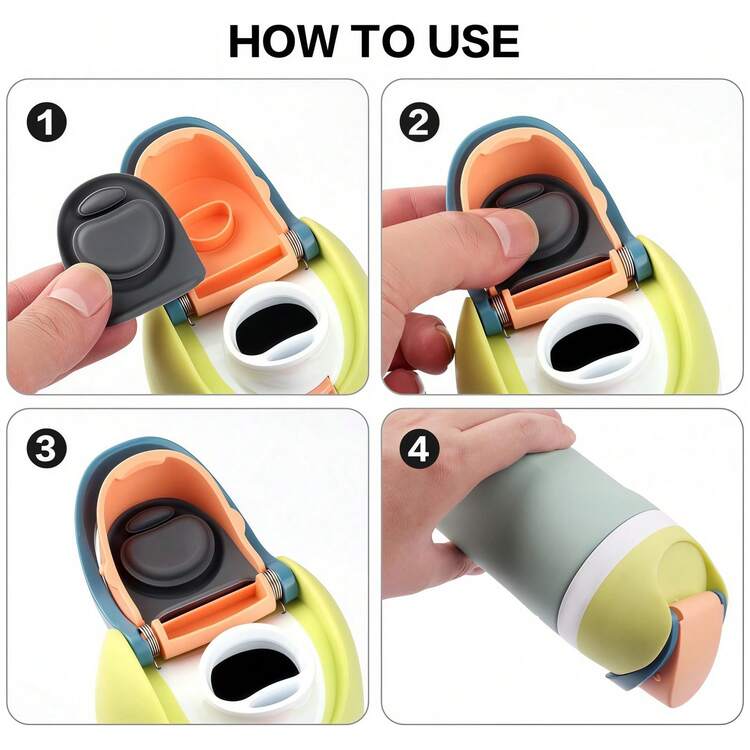 HOW TO USE

1

2

3

4