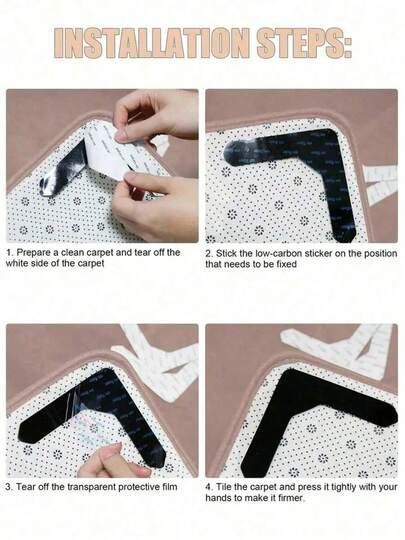 INSTALLATION STEPS:

1. Prepare a clean carpet and tear off the white side of the carpet

2. Stick the low-carbon sticker on the position that needs to be fixed

3. Tear off the transparent protective film

4. Tile the carpet and press it tightly with your hands to make it firmer.