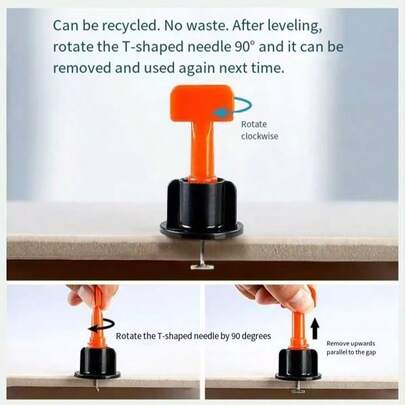 Can be recycled. No waste. After leveling, rotate the T-shaped needle 90° and it can be removed and used again next time.

Rotate clockwise

Rotate the T-shaped needle by 90 degrees

Remove upwards parallel to the gap