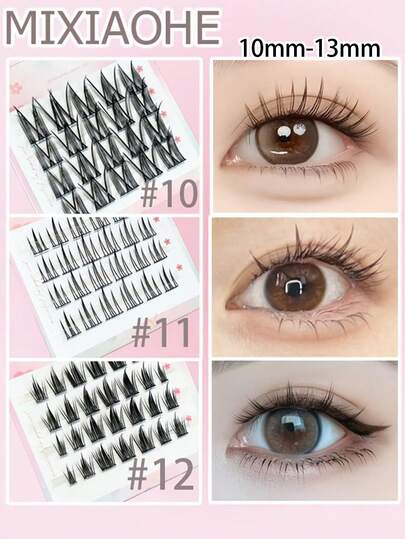 MIXIAOHE

10mm-13mm

#10

#11

#12