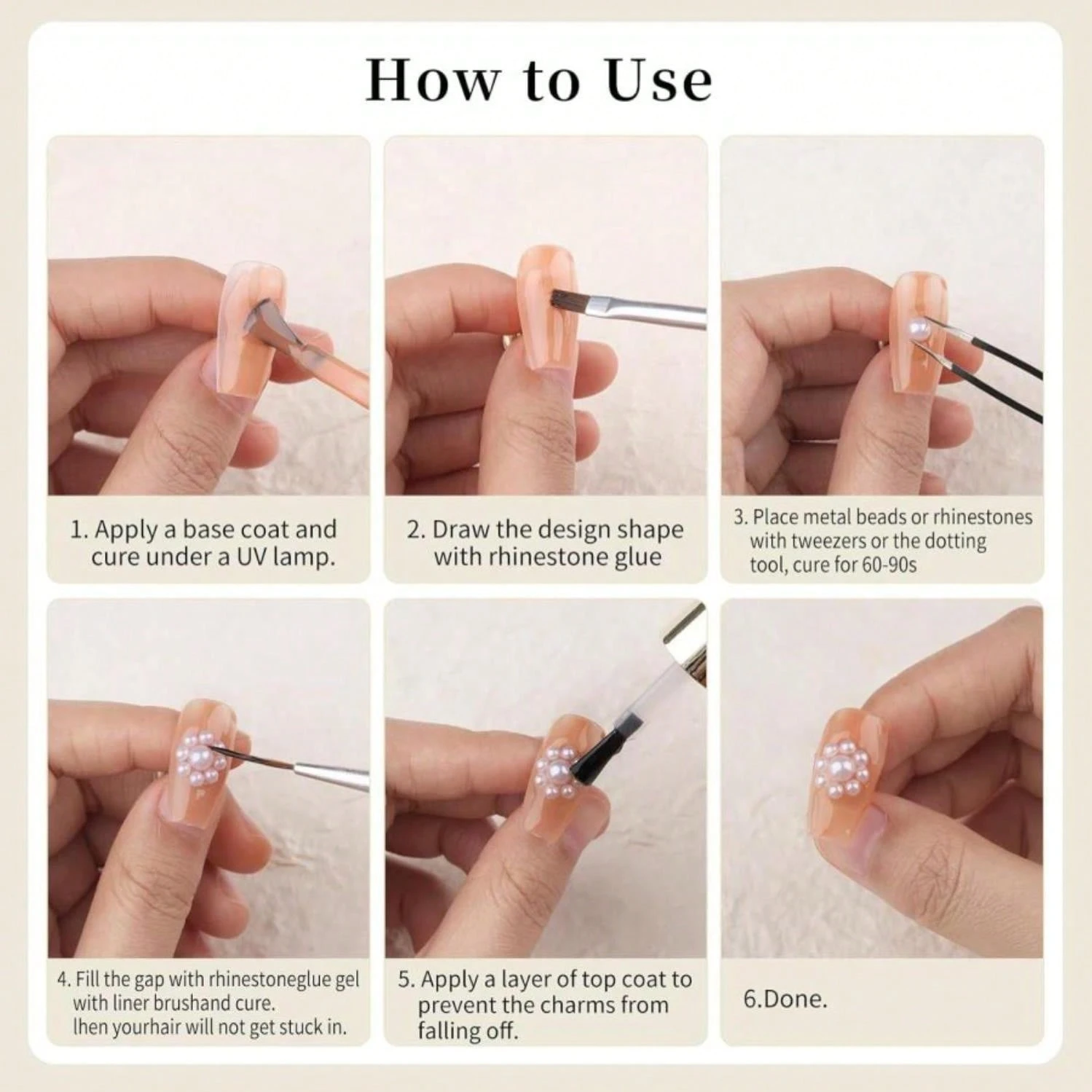 How to Use

1. Apply a base coat and cure under a UV lamp.

2. Draw the design shape with rhinestone glue

3. Place metal beads or rhinestones with tweezers or the dotting tool, cure for 60-90s

4. Fill the gap with rhinestoneglue gel with liner brushand cure. lhen yourhair will not get stuck in.

5. Apply a layer of top coat to prevent the charms from falling off.

6.Done.