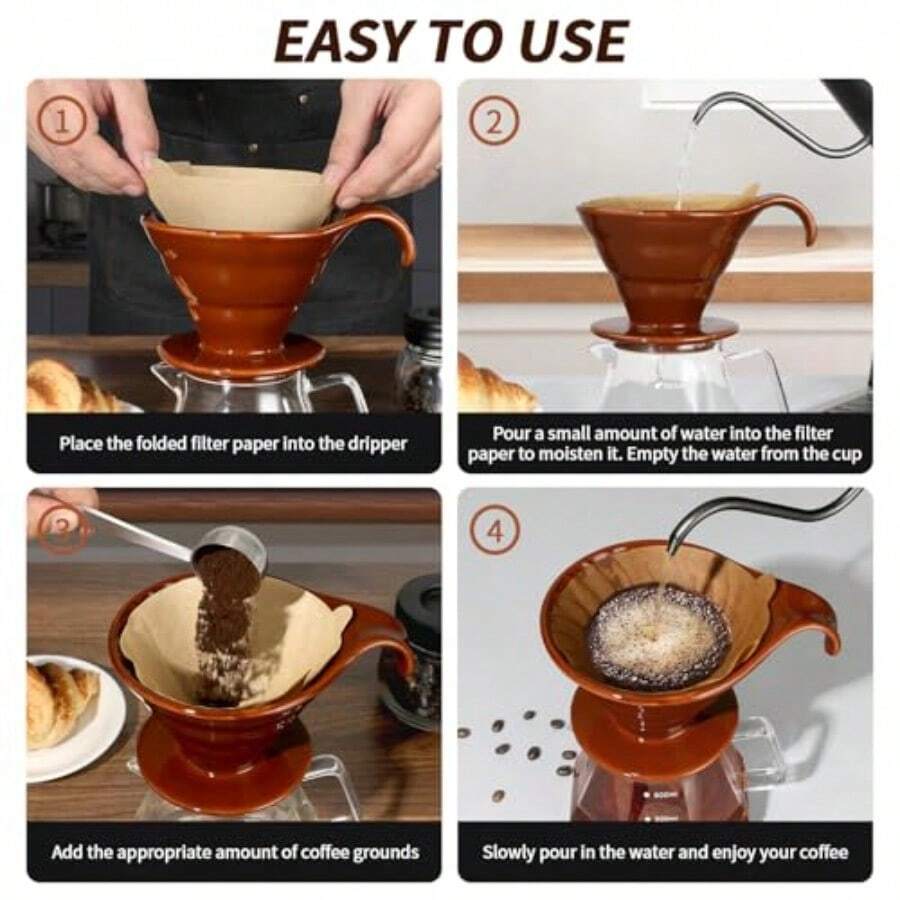 EASY TO USE

1

Place the folded filter paper into the dripper

2

Pour a small amount of water into the filter paper to moisten it. Empty the water from the cup

3

Add the appropriate amount of coffee grounds

4

Slowly pour in the water and enjoy your coffee