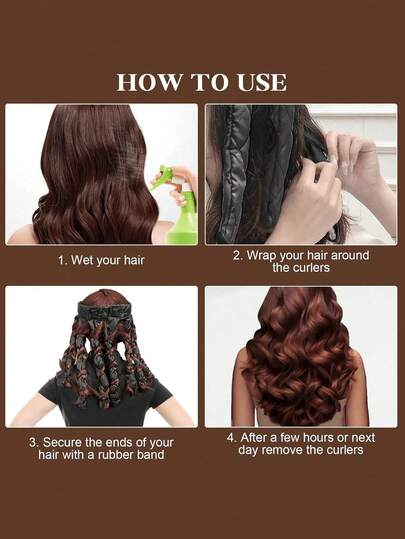 HOW TO USE

1. Wet your hair

2. Wrap your hair around the curlers

3. Secure the ends of your hair with a rubber band

4. After a few hours or next day remove the curlers