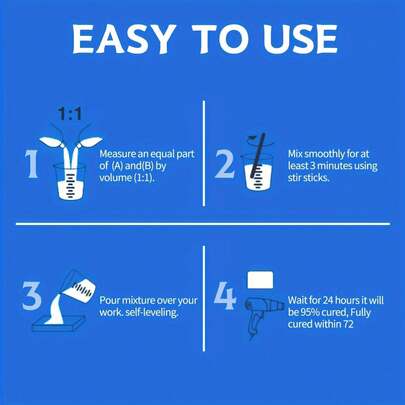 EASY TO USE

1:1

1 Measure an equal part of (A) and(B) by volume (1:1).

2 Mix smoothly for at least 3 minutes using stir sticks.

3 Pour mixture over your work. self-leveling.

4 Wait for 24 hours it will be 95% cured, Fully cured within 72