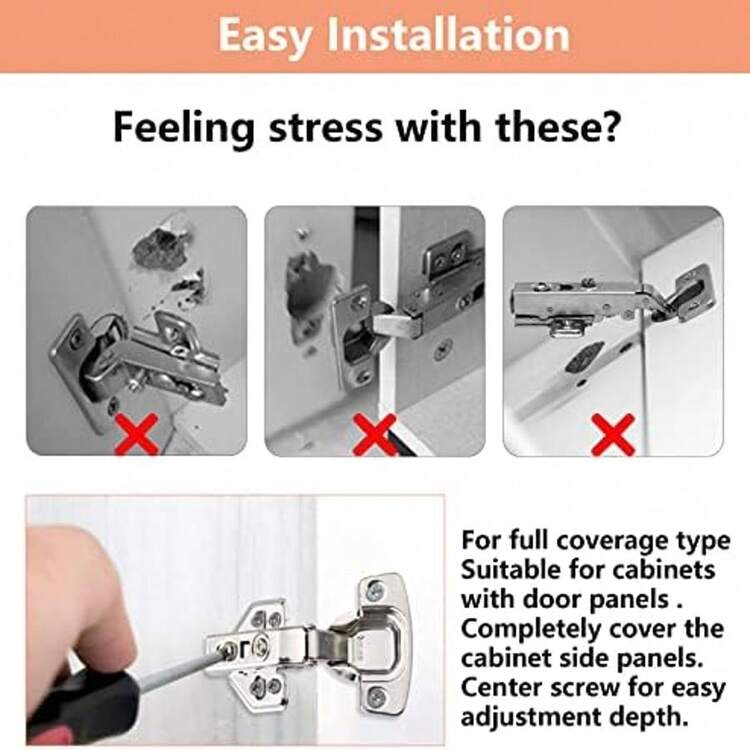 Easy Installation

Feeling stress with these?

For full coverage type
Suitable for cabinets with door panels .
Completely cover the cabinet side panels.
Center screw for easy adjustment depth.