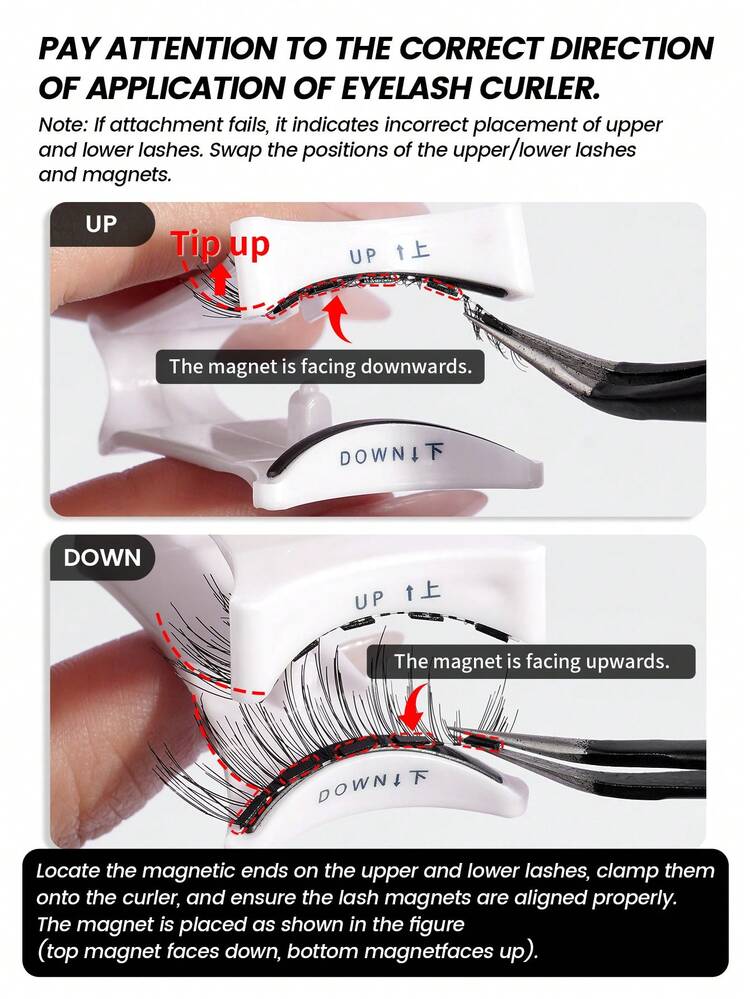 PAY ATTENTION TO THE CORRECT DIRECTION OF APPLICATION OF EYELASH CURLER.

Note: If attachment fails, it indicates incorrect placement of upper and lower lashes. Swap the positions of the upper/lower lashes and magnets.

UP

Tip up

UP ↑上

The magnet is facing downwards.

DOWN↓下

DOWN

UP ↑上

The magnet is facing upwards.

DOWN↓下

Locate the magnetic ends on the upper and lower lashes, clamp them onto the curler, and ensure the lash magnets are aligned properly. The magnet is placed as shown in the figure (top magnet faces down, bottom magnetfaces up).