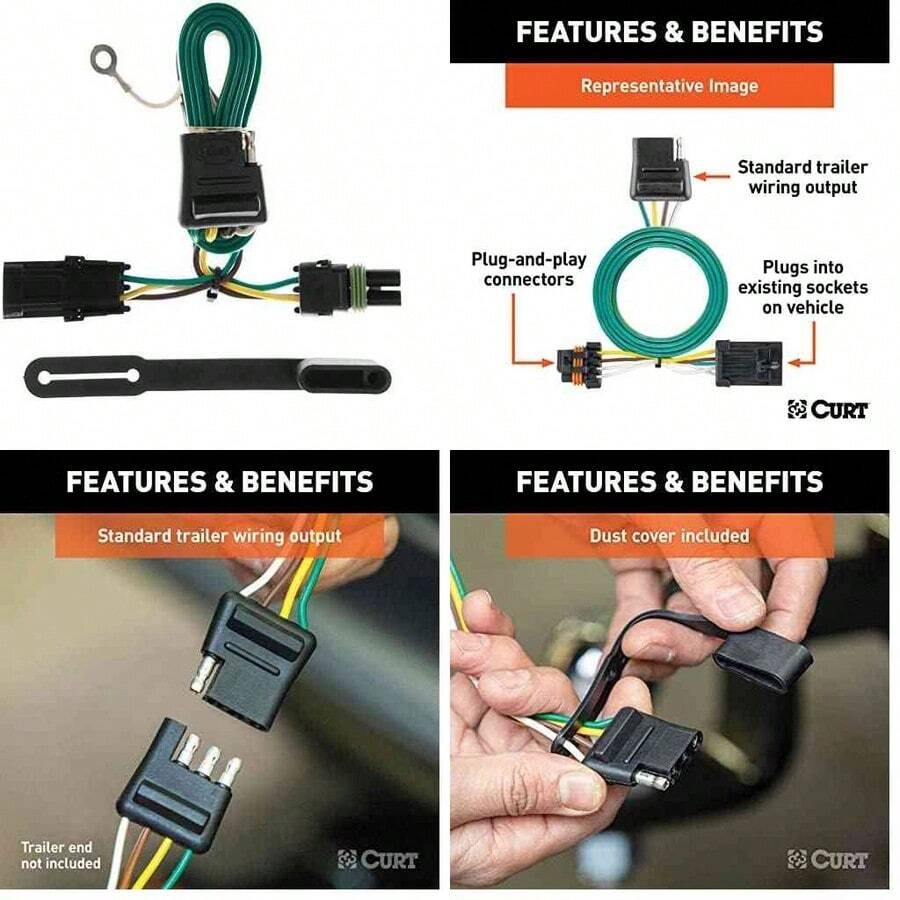 FEATURES & BENEFITS

Representative Image

Standard trailer wiring output

Plug-and-play connectors

Plugs into existing sockets on vehicle

CURT

FEATURES & BENEFITS

Standard trailer wiring output

Trailer end not included

CURT

FEATURES & BENEFITS

Dust cover included

CURT