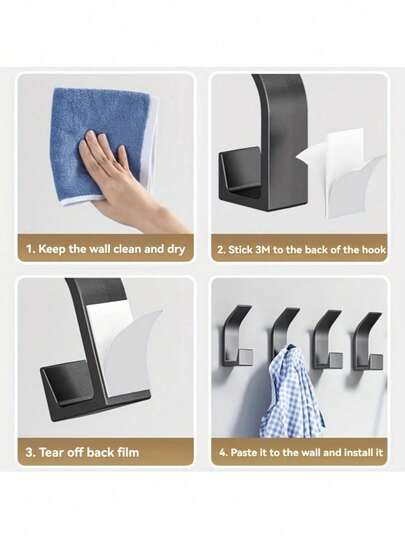 1. Keep the wall clean and dry

2. Stick 3M to the back of the hook

3. Tear off back film

4. Paste it to the wall and install it