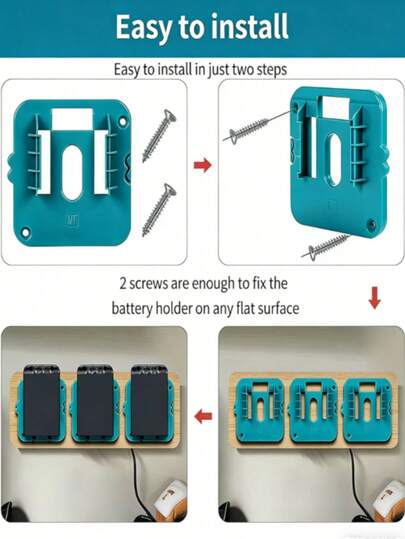 Easy to install

Easy to install in just two steps

MT

2 screws are enough to fix the battery holder on any flat surface