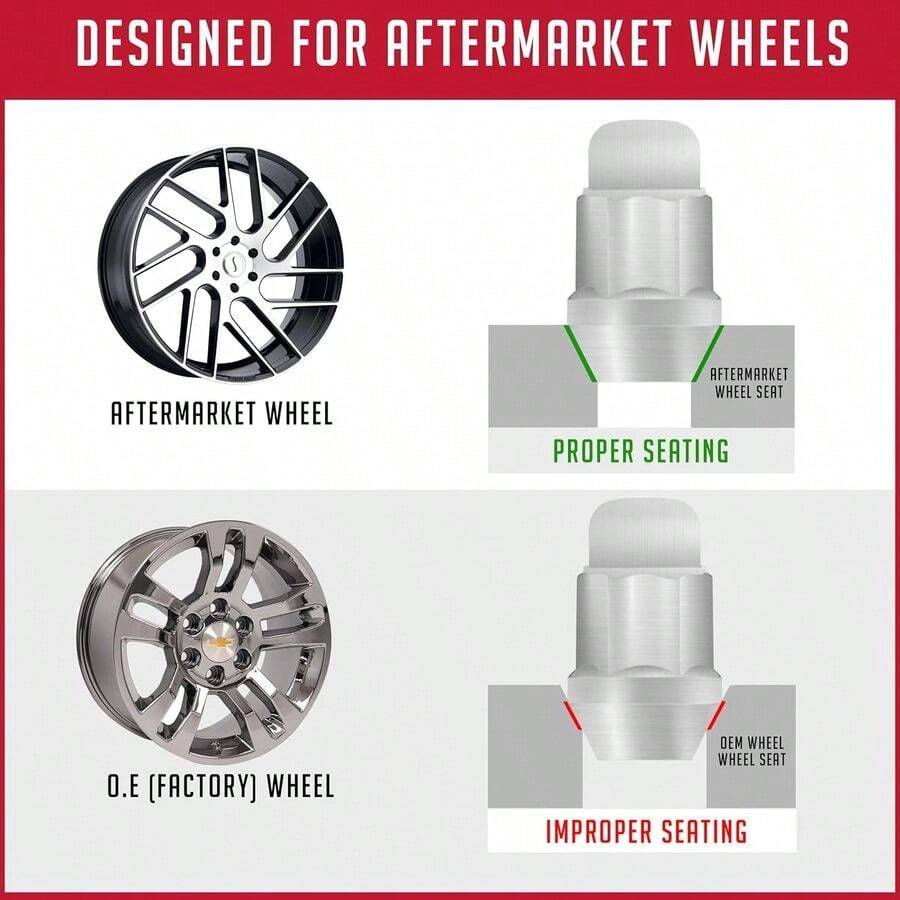 DESIGNED FOR AFTERMARKET WHEELS

AFTERMARKET WHEEL

AFTERMARKET WHEEL SEAT

PROPER SEATING

O.E (FACTORY) WHEEL

OEM WHEEL WHEEL SEAT

IMPROPER SEATING