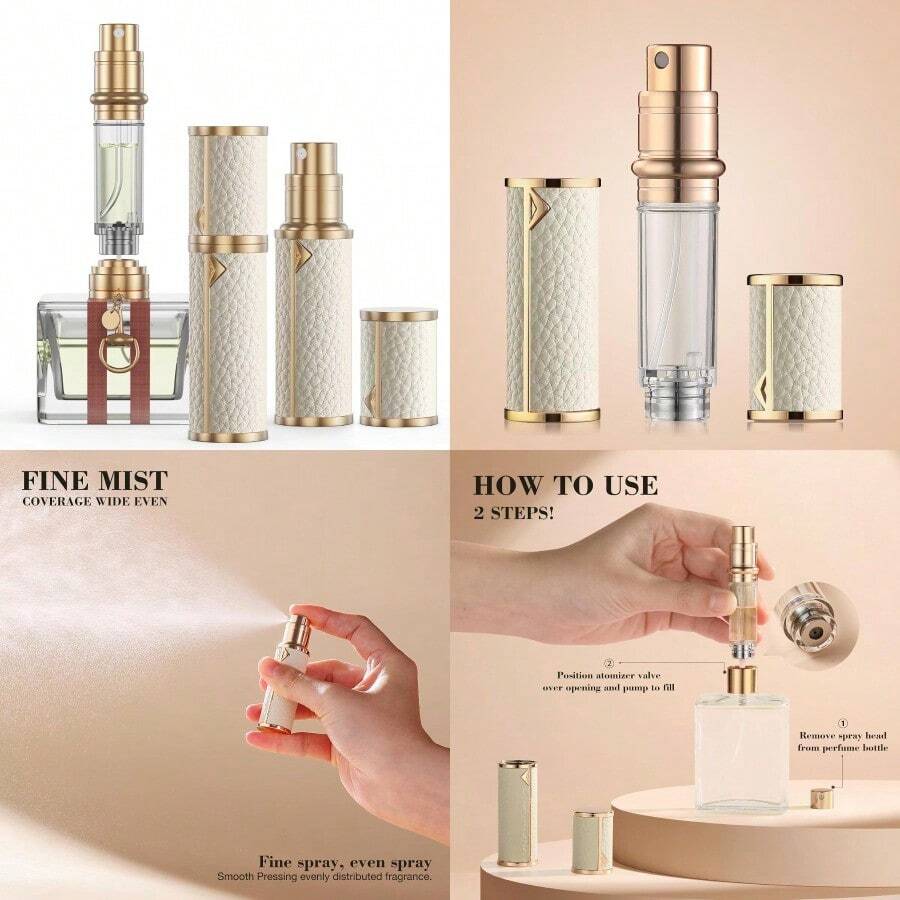 FINE MIST
COVERAGE WIDE EVEN

Fine spray, even spray
Smooth Pressing evenly distributed fragrance.

HOW TO USE
2 STEPS!

② Position atomizer valve over opening and pump to fill

① Remove spray head from perfume bottle