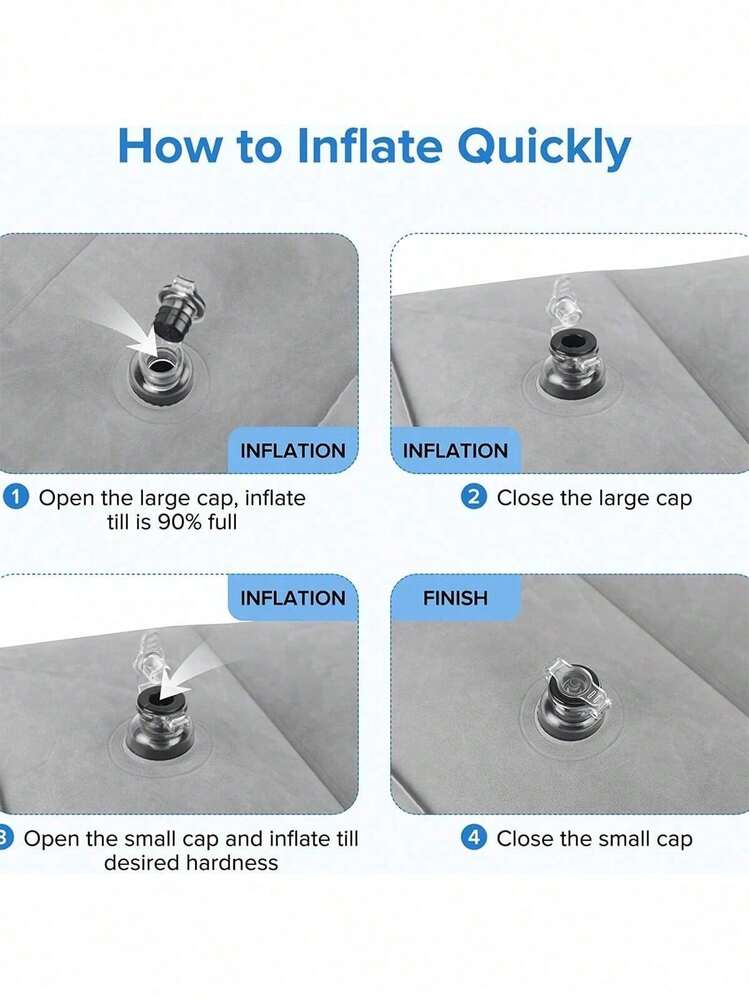 How to Inflate Quickly

INFLATION

1 Open the large cap, inflate till is 90% full

INFLATION

2 Close the large cap

INFLATION

3 Open the small cap and inflate till desired hardness

FINISH

4 Close the small cap