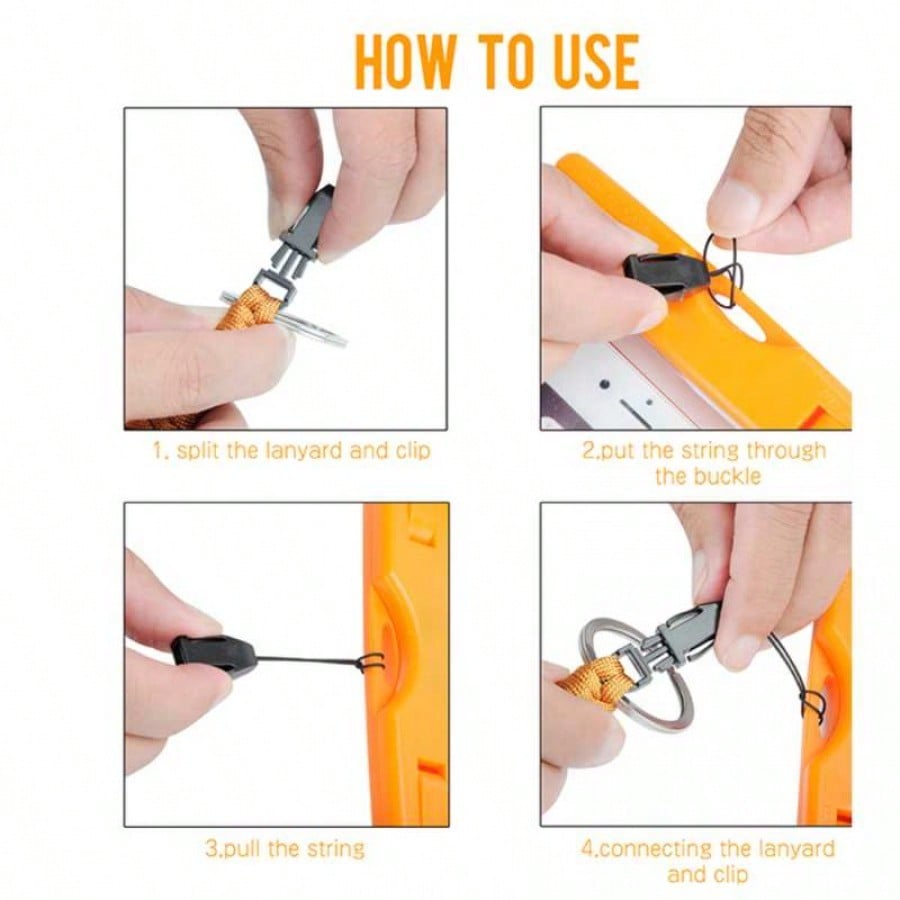 HOW TO USE

1. split the lanyard and clip

2.put the string through the buckle

3.pull the string

4.connecting the lanyard and clip