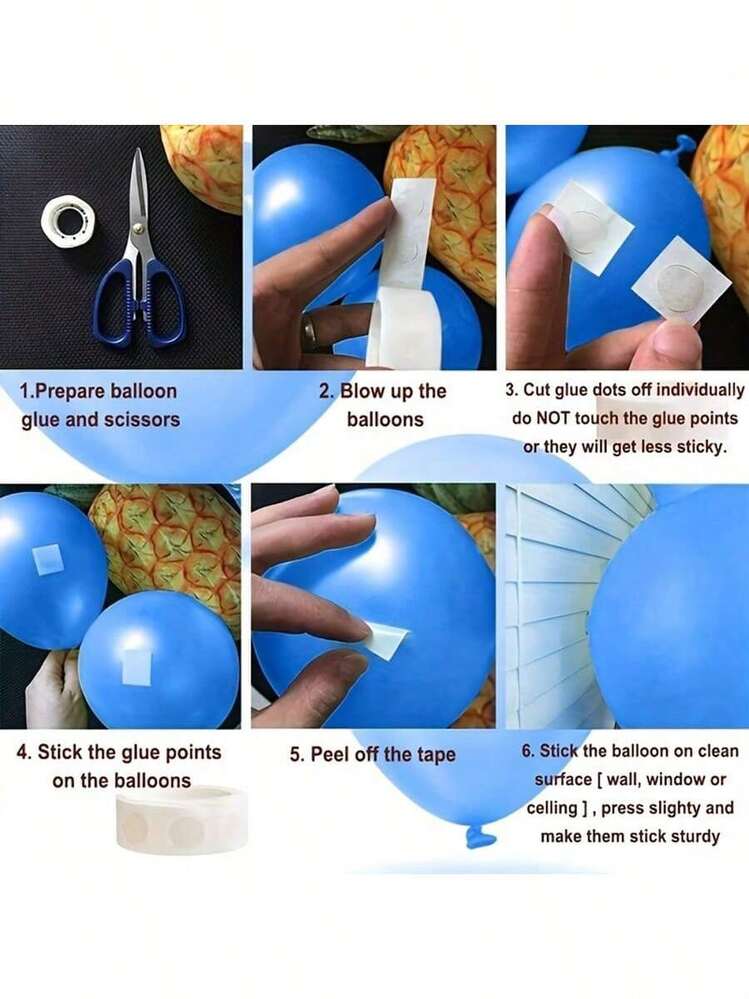 1.Prepare balloon glue and scissors

2. Blow up the balloons

3. Cut glue dots off individually do NOT touch the glue points or they will get less sticky.

4. Stick the glue points on the balloons

5. Peel off the tape

6. Stick the balloon on clean surface [ wall, window or celling ] , press slighty and make them stick sturdy