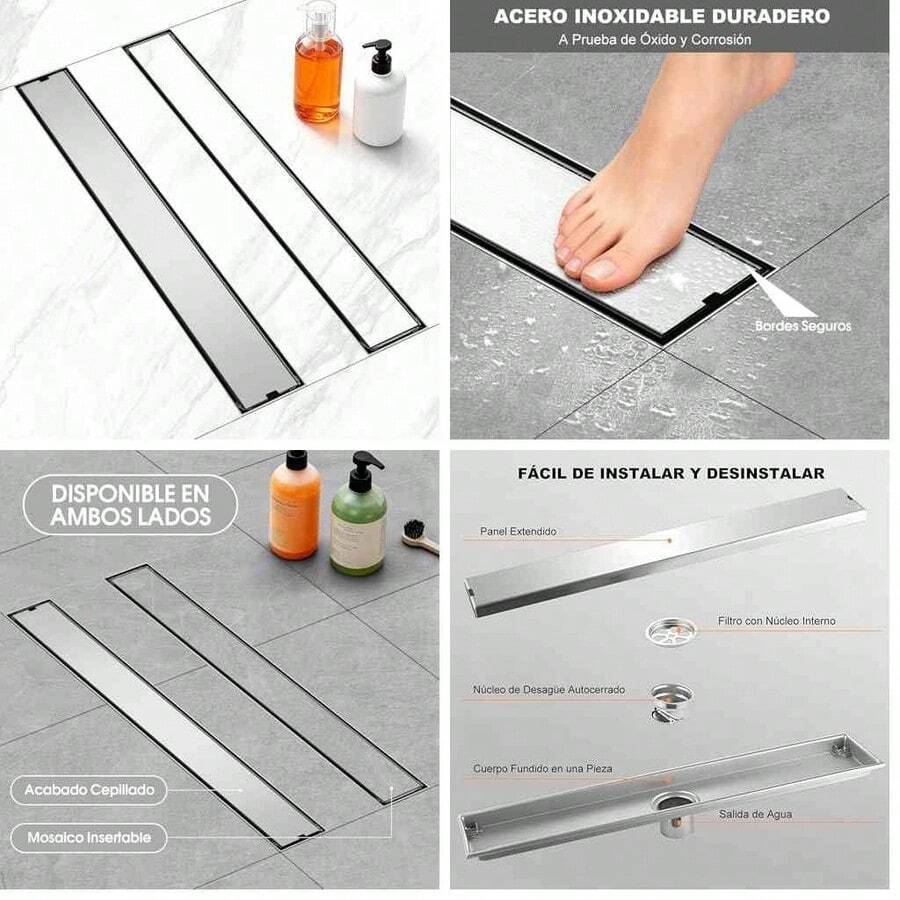 ACERO INOXIDABLE DURADERO
A Prueba de Óxido y Corrosión

Bordes Seguros

DISPONIBLE EN AMBOS LADOS

Acabado Cepillado

Mosaico Insertable

FÁCIL DE INSTALAR Y DESINSTALAR

Panel Extendido

Filtro con Núcleo Interno

Núcleo de Desagüe Autocerrado

Cuerpo Fundido en una Pieza

Salida de Agua