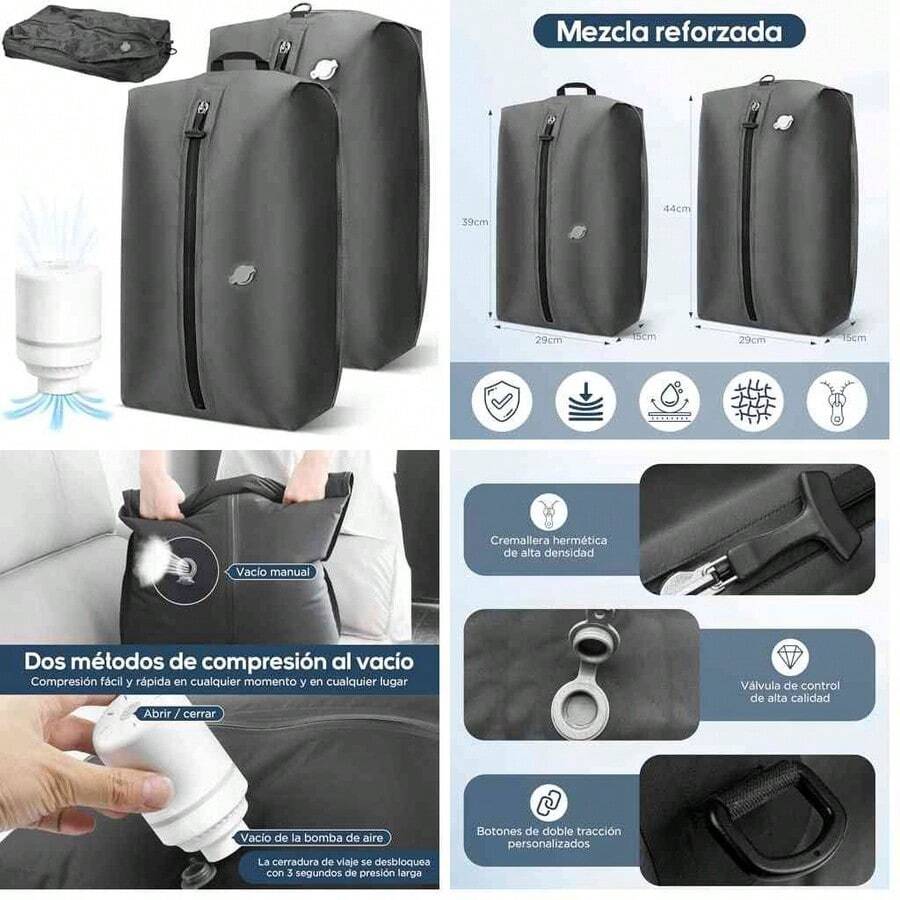 Mezcla reforzada

39cm

29cm

15cm

44cm

29cm

15cm

Vacío manual

Dos métodos de compresión al vacío

Compresión fácil y rápida en cualquier momento y en cualquier lugar

Abrir / cerrar

Vacío de la bomba de aire

La cerradura de viaje se desbloquea con 3 segundos de presión larga

Cremallera hermética de alta densidad

Válvula de control de alta calidad

Botones de doble tracción personalizados