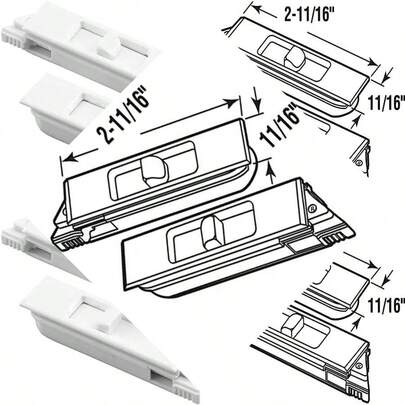 2-11/16"

11/16"

2-11/16"

11/16"

11/16"