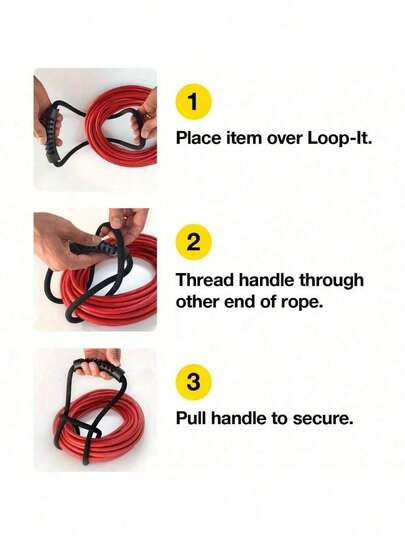 1

Place item over Loop-It.

2

Thread handle through other end of rope.

3

Pull handle to secure.